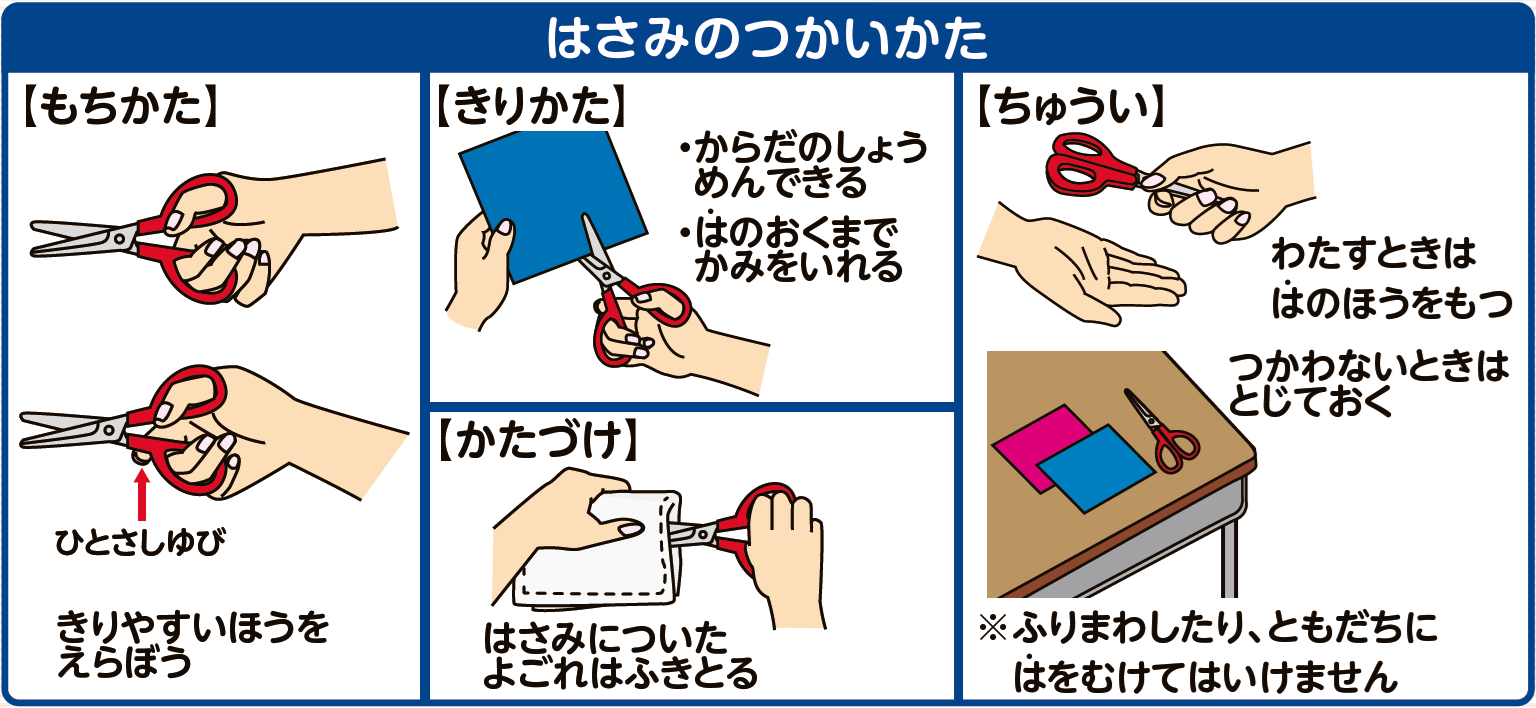 はさみのつかいかた

【もちかた】

ひとさしゆび

きりやすいほうをえらぼう

【きりかた】

・からだのしょうめんできる

・はのおくまでかみをいれる

【かたづけ】

はさみについたよごれはふきとる

【ちゅうい】

わたすときははのほうをもつ

つかわないときはとじておく

※ふりまわしたり、ともだちにはをむけてはいけません